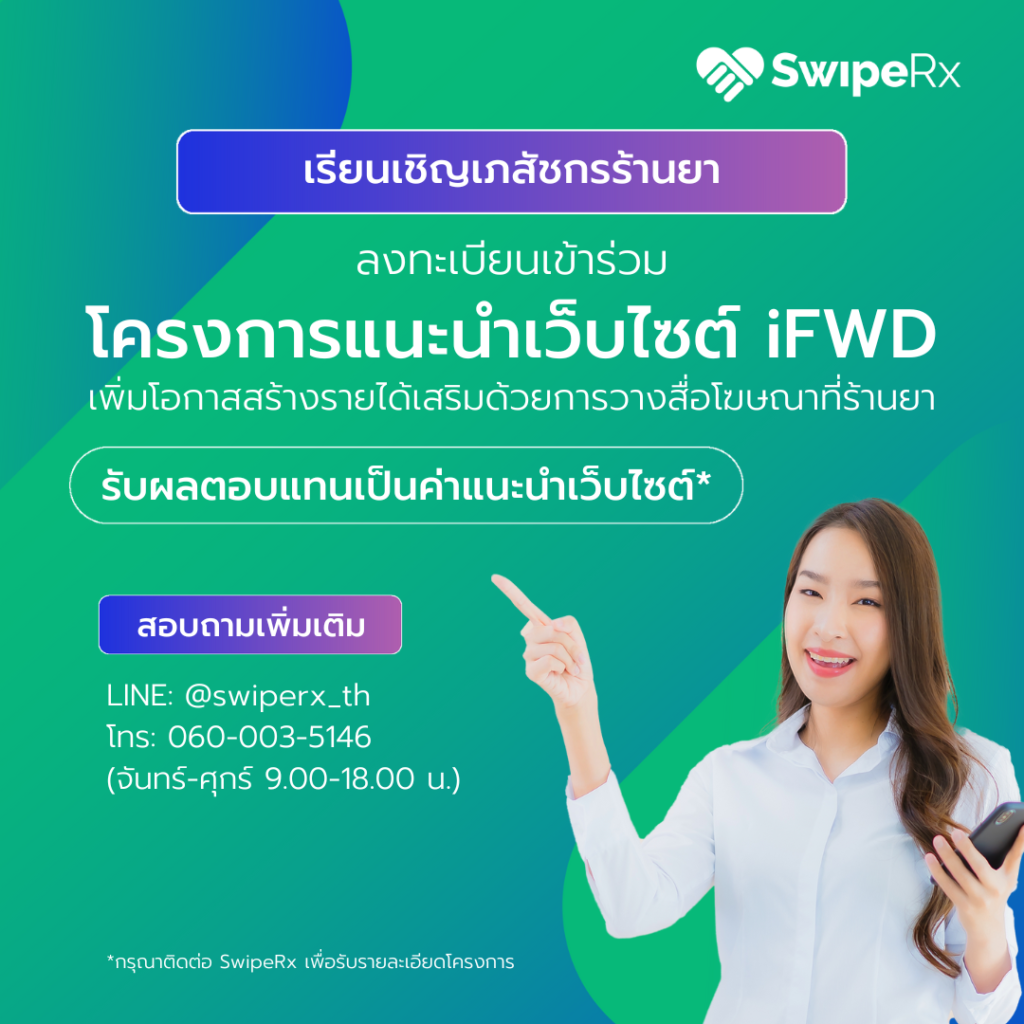 SwipeRx

เรียนเชิญเภสัชกรร้านยา

ลงทะเบียนเข้าร่วม

โครงการแนะนำเว็บไซต์ iFWD

เพิ่มโอกาสสร้างรายได้เสริมด้วยการวางสื่อโฆษณาที่ร้านยา

รับผลตอบแทนเป็นค่าแนะนำเว็บไซต์*

สอบถามเพิ่มเติม

LINE: @swiperx_th
โทร: 060-003-5146
(จันทร์-ศุกร์ 9.00-18.00 น.)

*กรุณาติดต่อ SwipeRx เพื่อรับรายละเอียดโครงการ